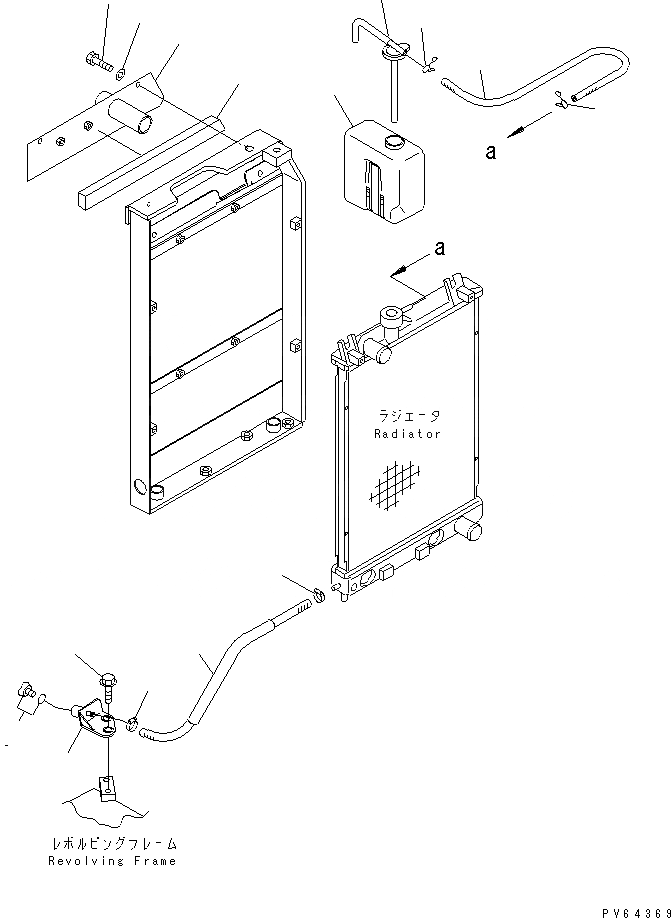 a

a

ラジエータ
Radiator

レボルビングフレーム
Revolving Frame

PV64369