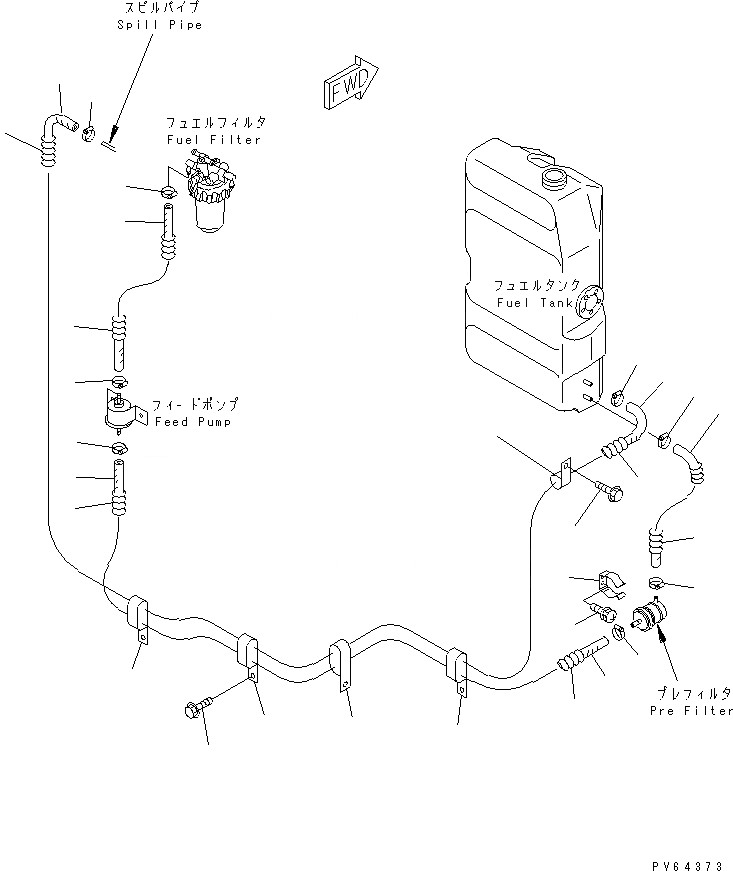 スピルパイプ
Spill Pipe

FWD

フュエルフィルタ
Fuel Filter

フュエルタンク
Fuel Tank

フィードポンプ
Feed Pump

プレフィルタ
Pre Filter

PV64373