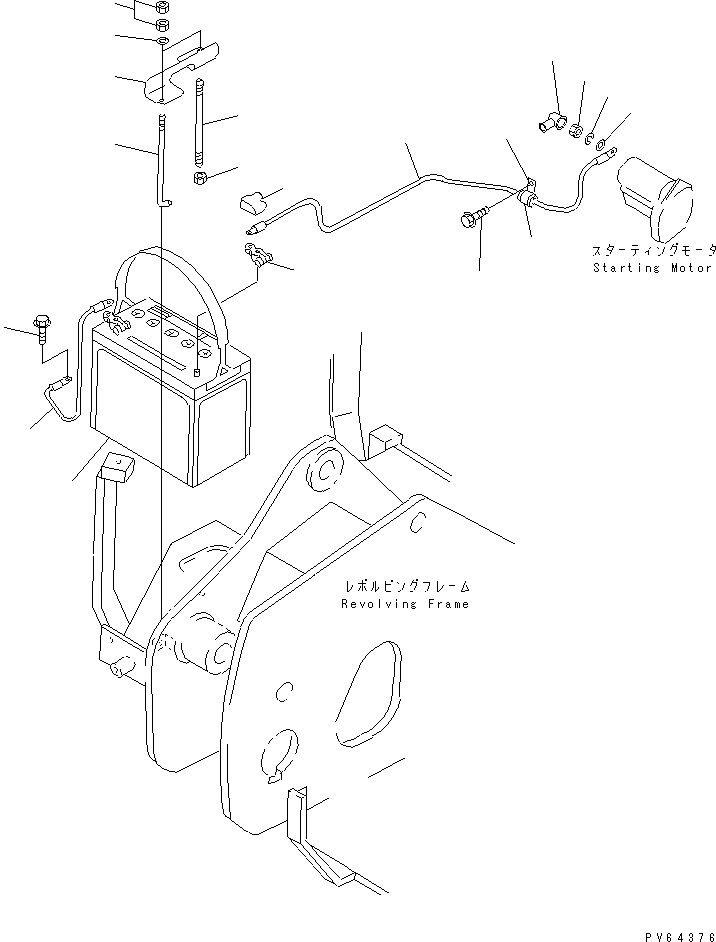 スターティングモータ
Starting Motor

レボルビングフレーム
Revolving Frame

PV64376