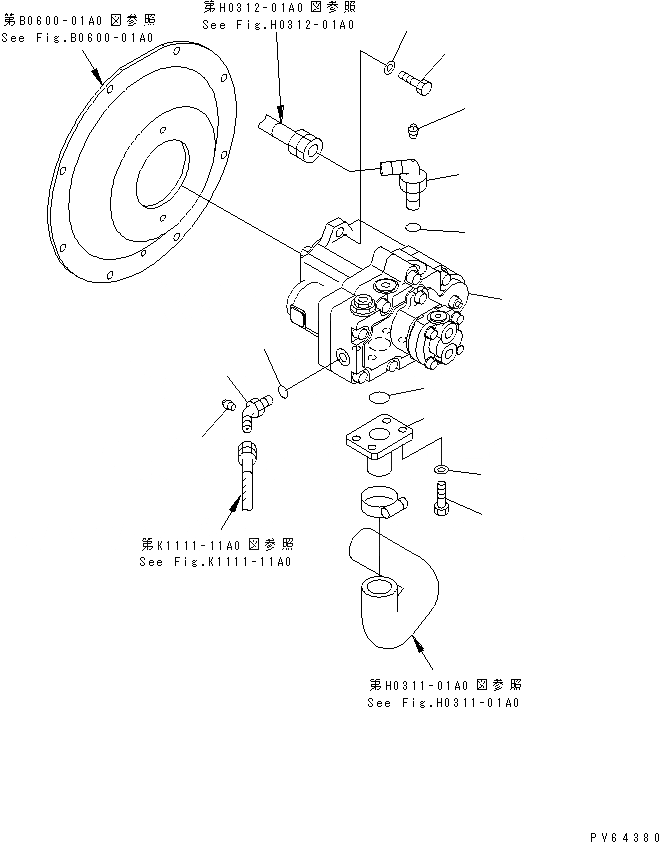 第B0600-01A0 図参照
See Fig.B0600-01A0

第H0312-01A0 図参照
See Fig.H0312-01A0

第K1111-11A0 図参照
See Fig.K1111-11A0

第H0311-01A0 図参照
See Fig.H0311-01A0

PV64380