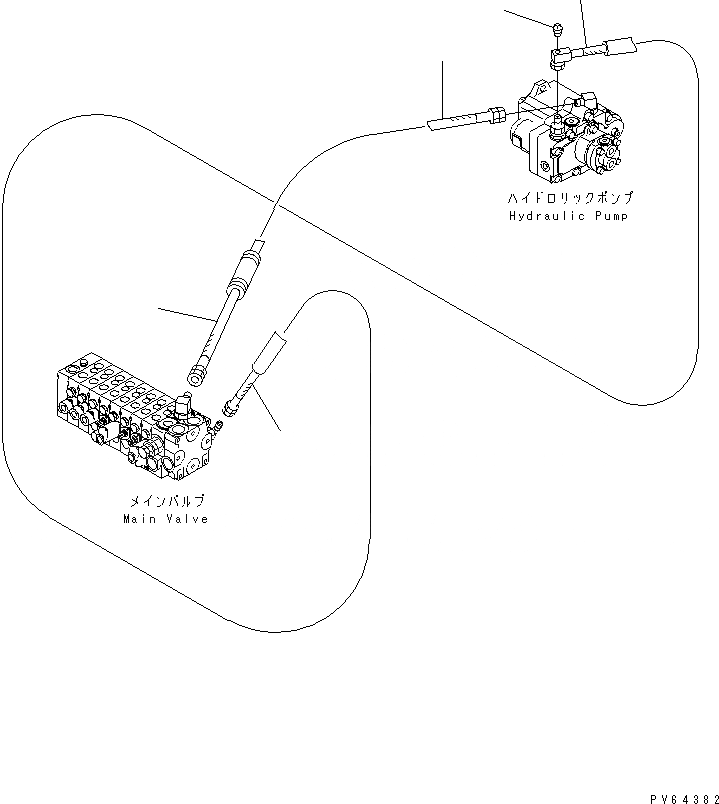 ハイドロリックポンプ
Hydraulic Pump

メインバルブ
Main Valve

PV64382