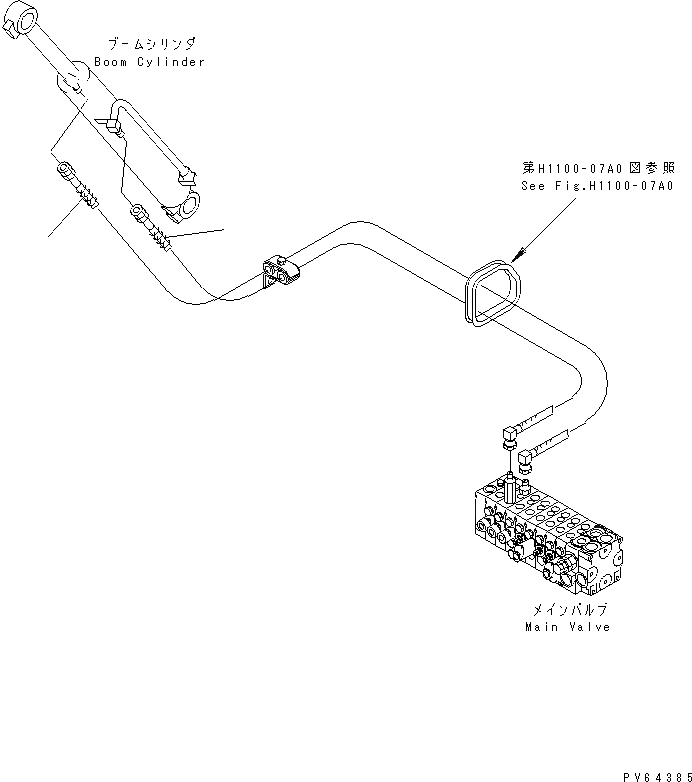 ブームシリンダ
Boom Cylinder

第H1100-07A0図参照
See Fig.H1100-07A0

メインバルブ
Main Valve

PV64385