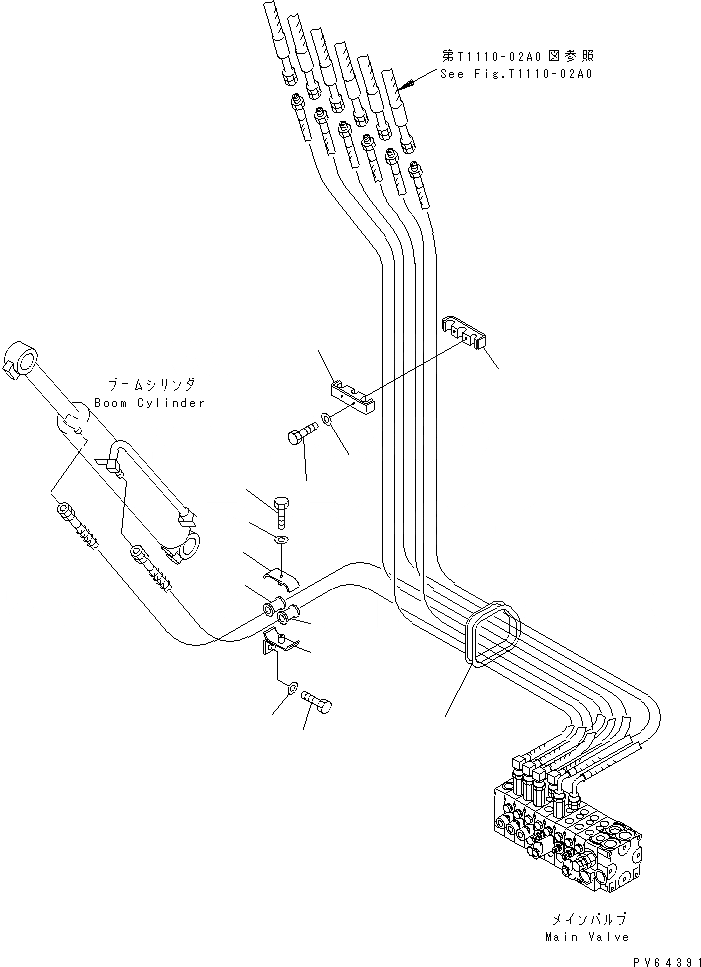 第T1110-02A0図参照
See Fig.T1110-02A0

ブームシリンダ
Boom Cylinder

メインバルブ
Main Valve

PV64391