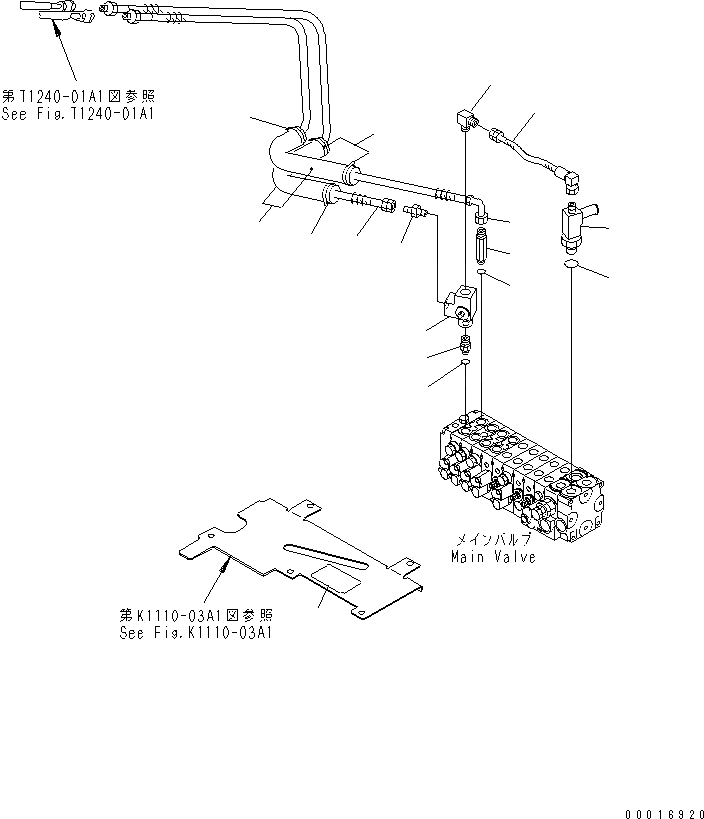 第T1240-01A1図参照
See Fig.T1240-01A1

メインバルブ
Main Valve

第K1110-03A1図参照
See Fig.K1110-03A1

00016920