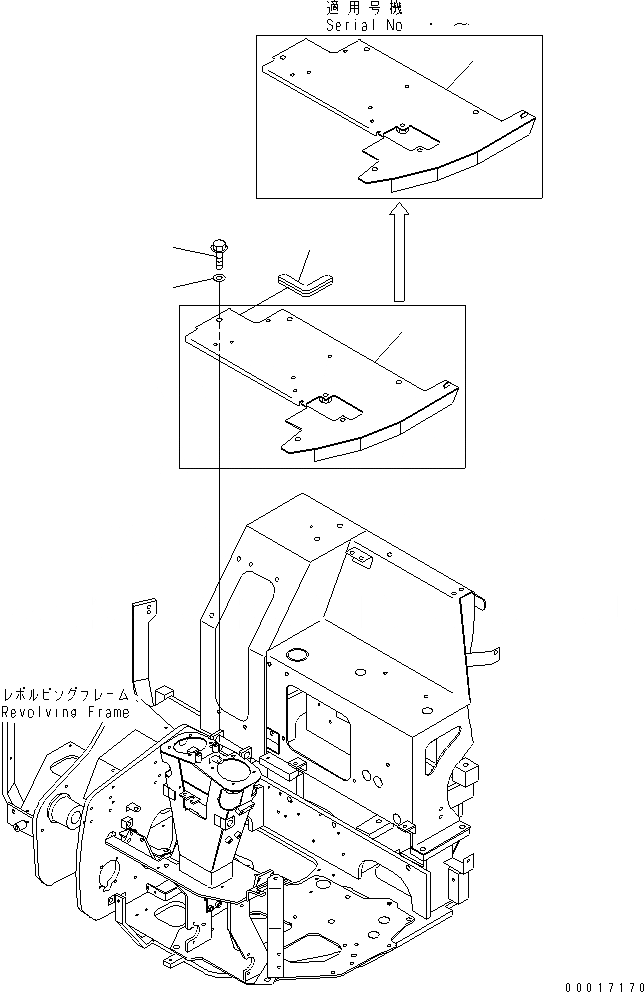 適用号機
Serial No ・ ~

レボルビングフレーム
Revolving Frame

00017170