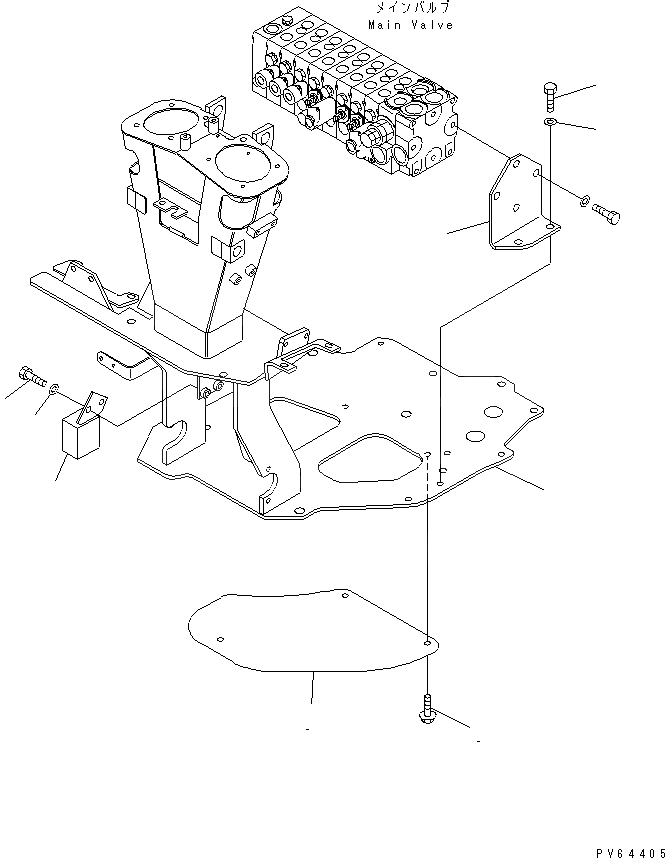 メインバルブ
Main Valve

PV64405