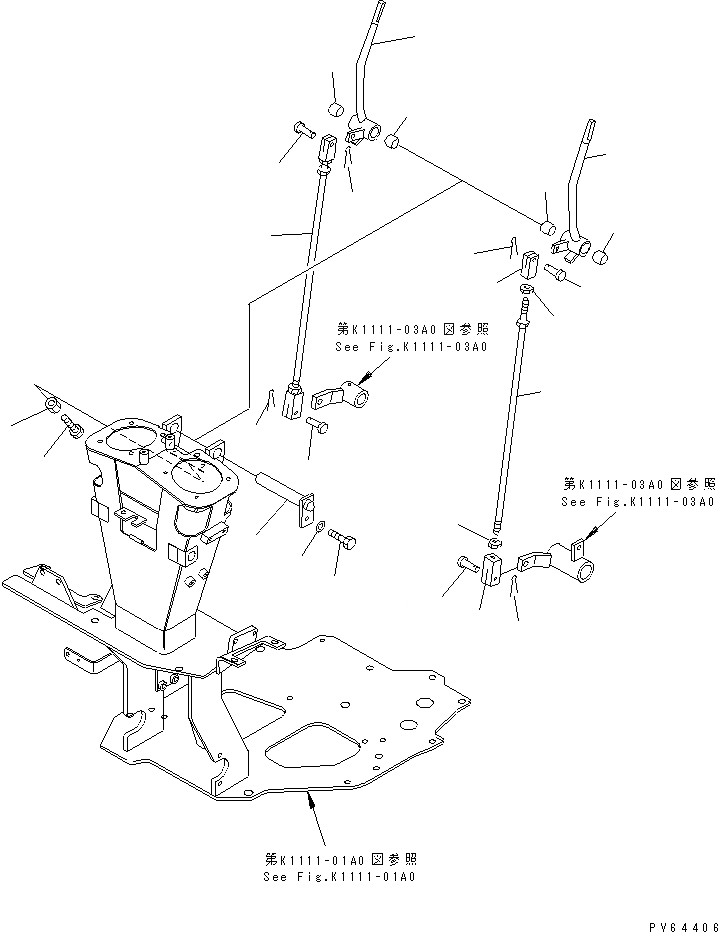 第K1111-03A0図参照
See Fig.K1111-03A0

第K1111-03A0図参照
See Fig.K1111-03A0

第K1111-01A0図参照
See Fig.K1111-01A0

PV64406