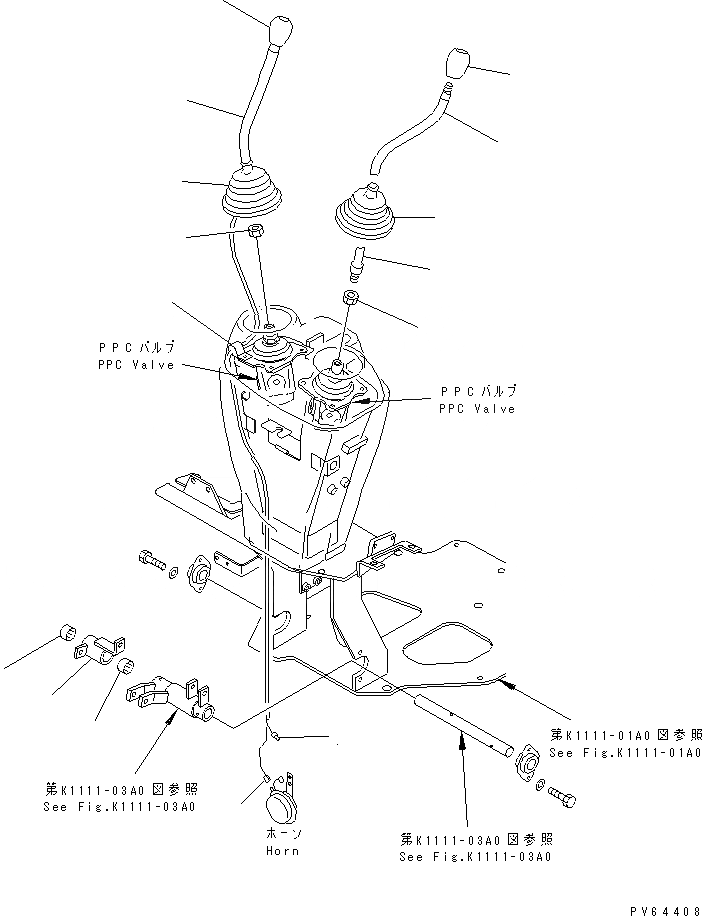 PPCバルブ
PPC Valve

PPCバルブ
PPC Valve

第K1111-01A0図参照
See Fig.K1111-01A0

第K1111-03A0図参照
See Fig.K1111-03A0

ホーン
Horn

第K1111-03A0図参照
See Fig.K1111-03A0

PV64408