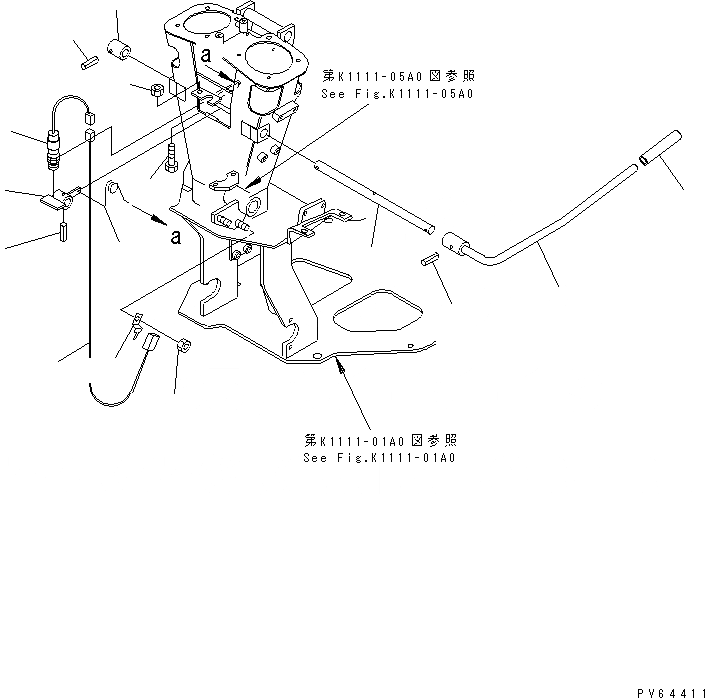 a

第K1111-05A0 図参照
See Fig.K1111-05A0

a

第K1111-01A0 図参照
See Fig.K1111-01A0

PV64411