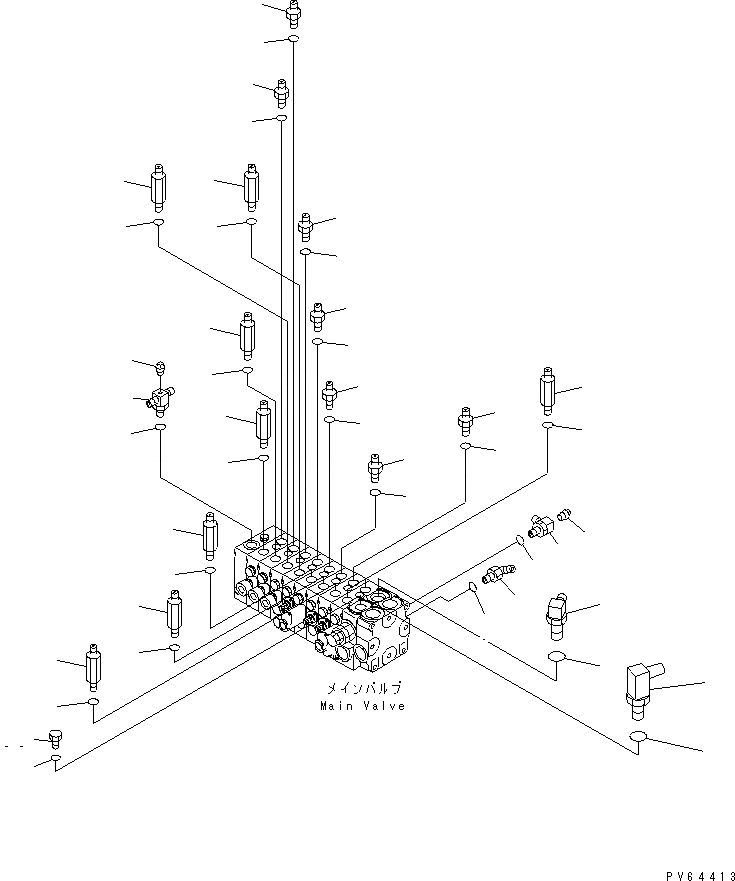 メインバルブ
Main Valve

PV64413