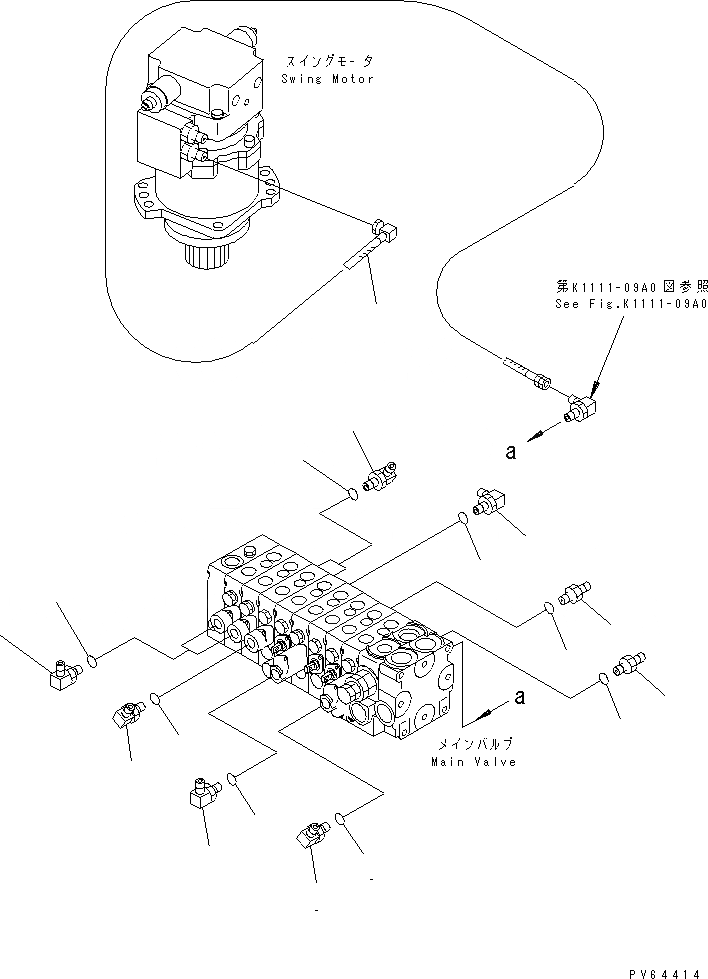 スイングモータ
Swing Motor

第K1111-09A0図参照
See Fig.K1111-09A0

a

a

メインバルブ
Main Valve

PV64414