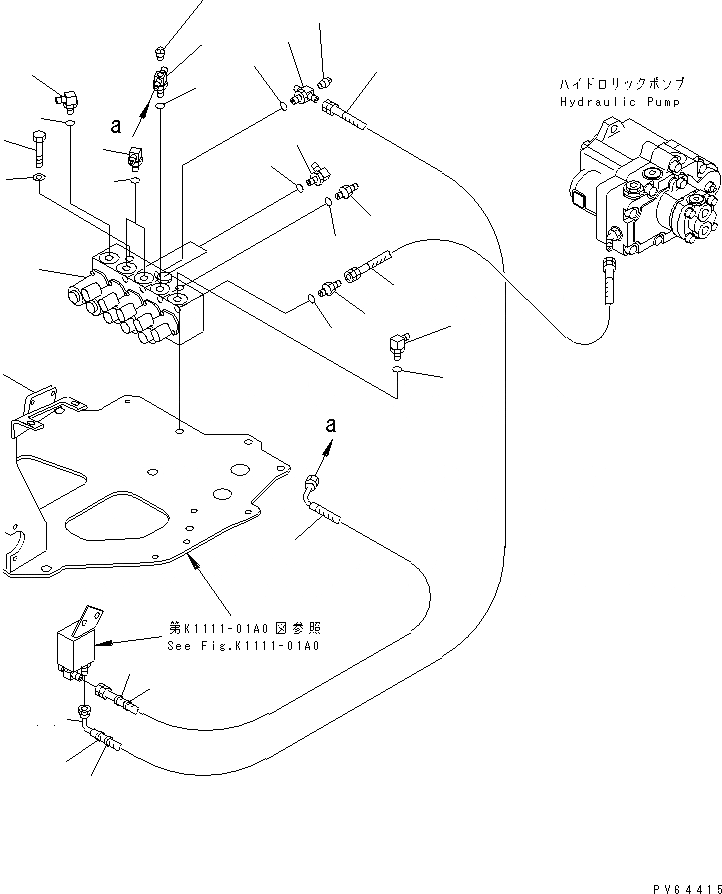 ハイドロリックポンプ
Hydraulic Pump

a

a

第K1111-01A0図参照
See Fig.K1111-01A0

PV64415