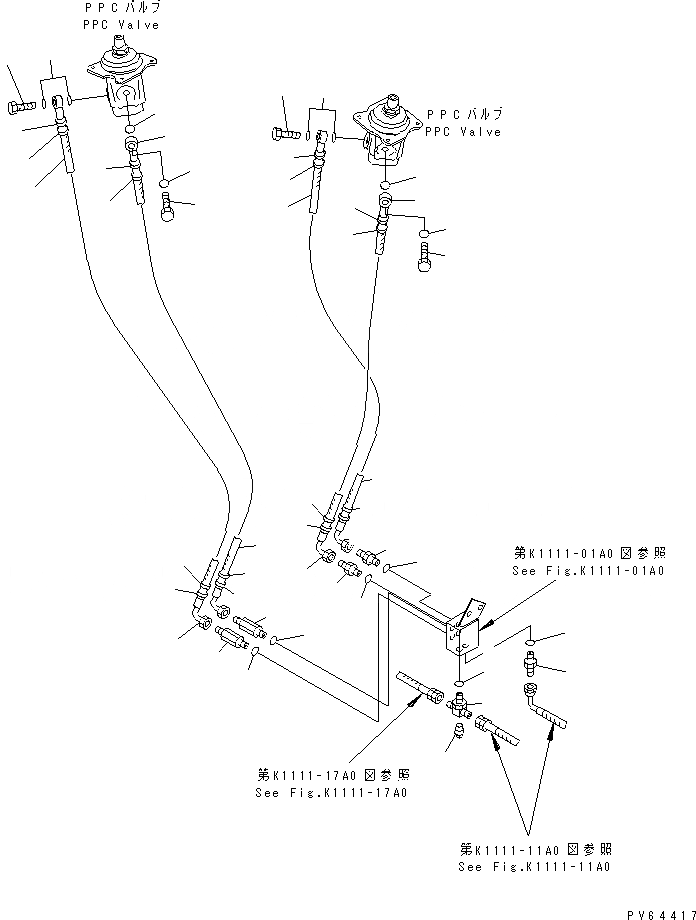 PPCバルブ
PPC Valve

PPCバルブ
PPC Valve

第K1111-01A0図参照
See Fig.K1111-01A0

第K1111-17A0図参照
See Fig.K1111-17A0

第K1111-11A0図参照
See Fig.K1111-11A0

PV64417