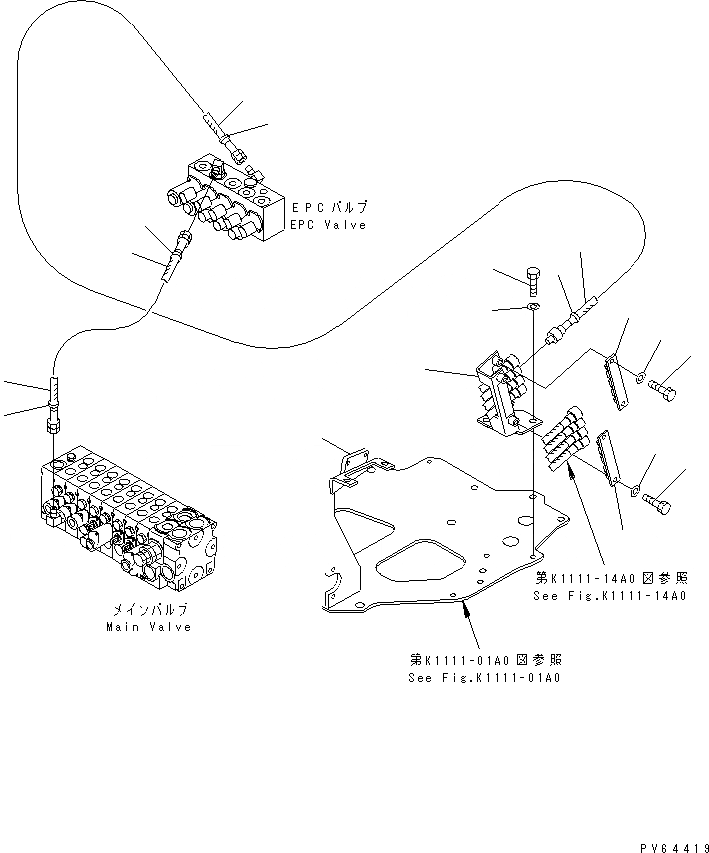 EPCバルブ
EPC Valve

メインバルブ
Main Valve

第K1111-14A0図参照
See Fig.K1111-14A0

第K1111-01A0図参照
See Fig.K1111-01A0

PV64419