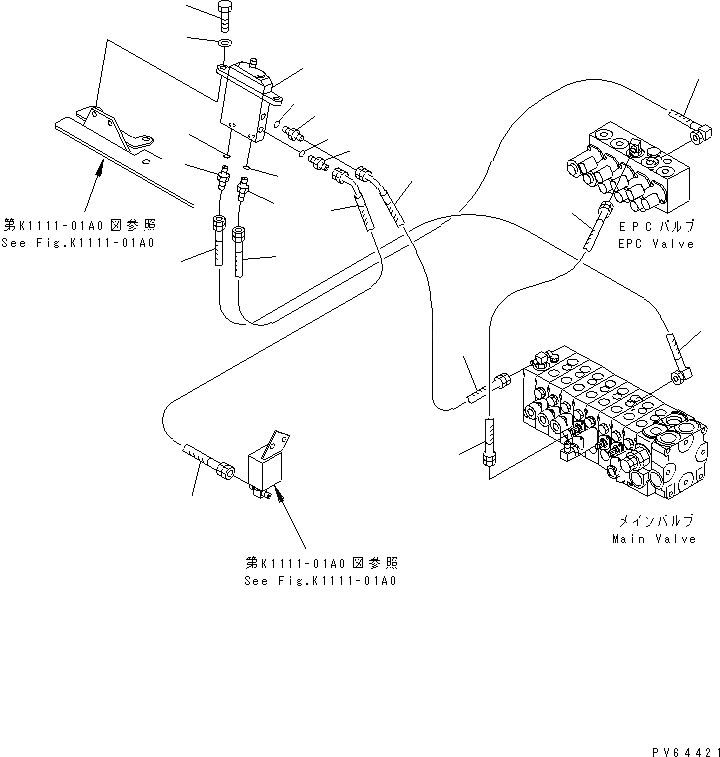 第K1111-01A0図参照
See Fig.K1111-01A0

EPCバルブ
EPC Valve

メインバルブ
Main Valve

第K1111-01A0図参照
See Fig.K1111-01A0

PV64421