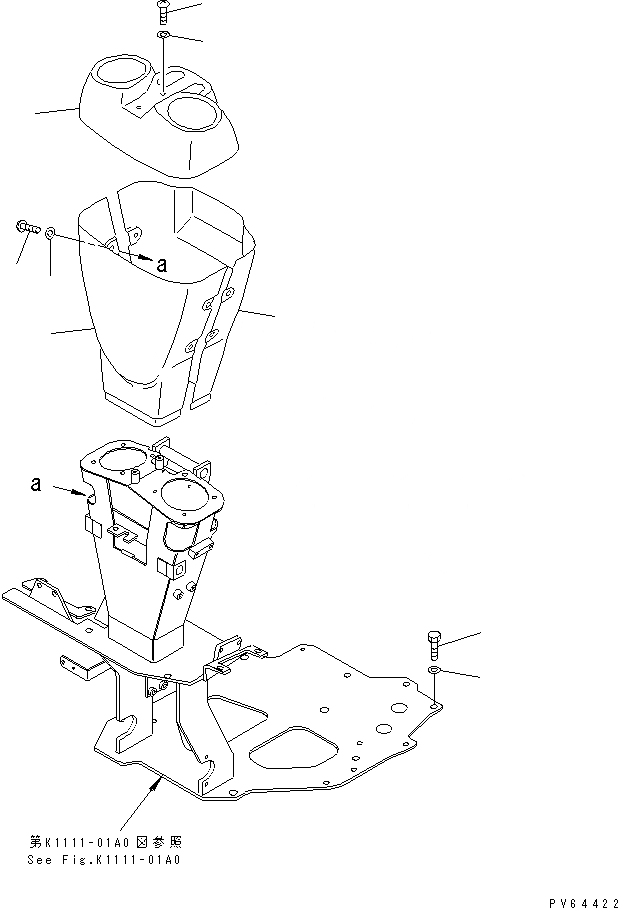 a

a

第K1111-01A0図参照
See Fig.K1111-01A0

PV64422