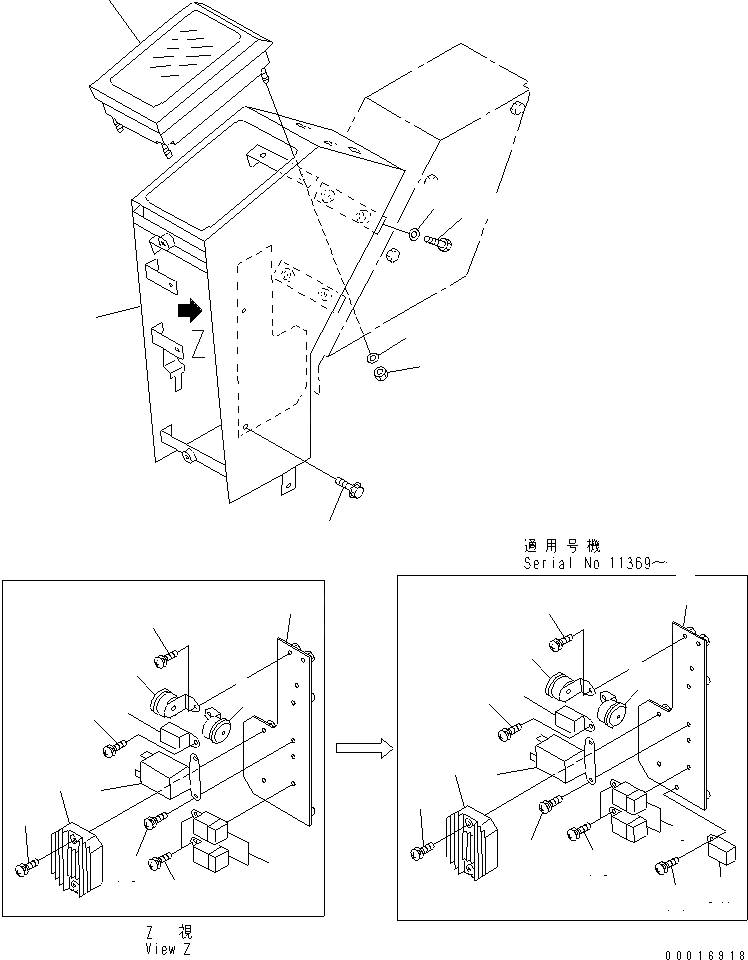 Z

適用号機
Serial No 11369~

Z 視
View Z

00016918