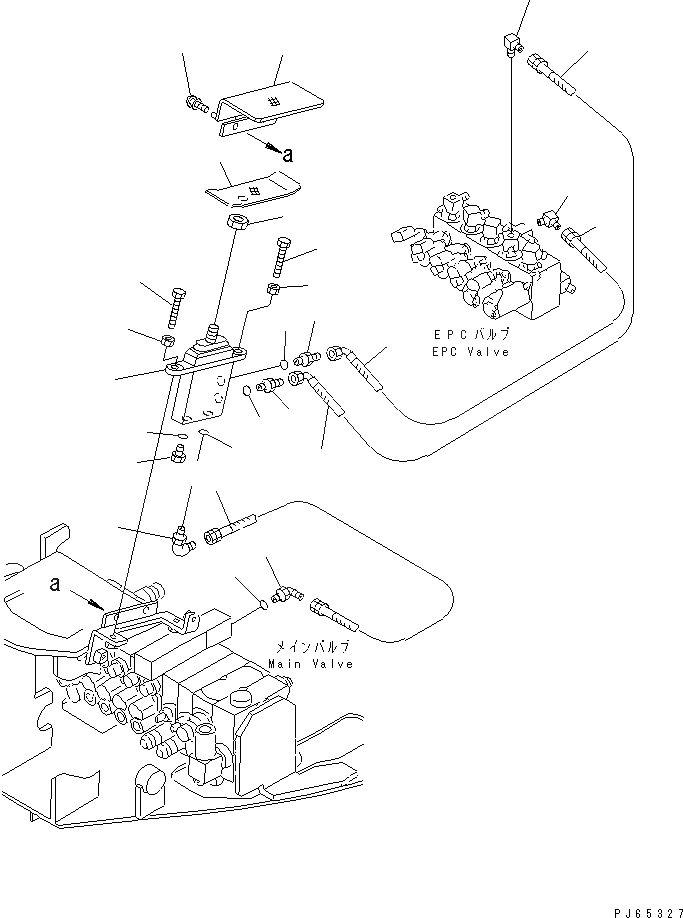 a

EPCバルブ
EPC Valve

a

メインバルブ
Main Valve

PJ65327