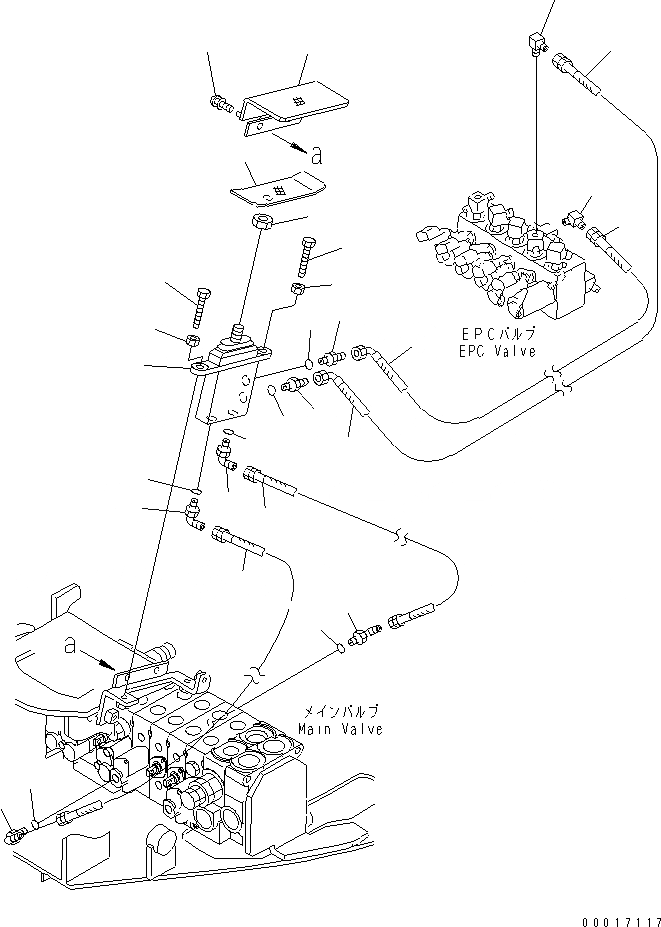 a

EPCバルブ
EPC Valve

a

メインバルブ
Main Valve

00017117