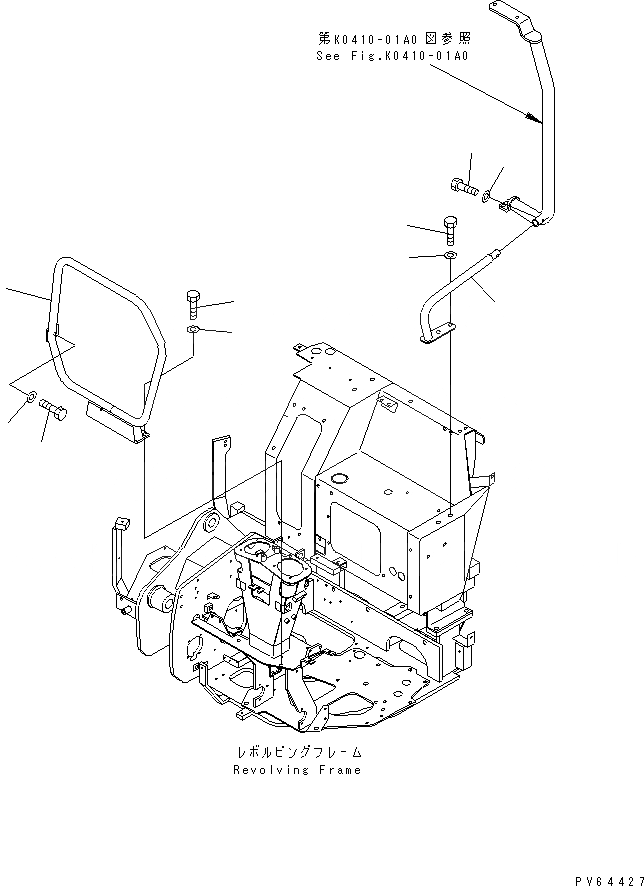 第K0410-01A0図参照
See Fig.K0410-01A0

レボルビングフレーム
Revolving Frame

PV64427