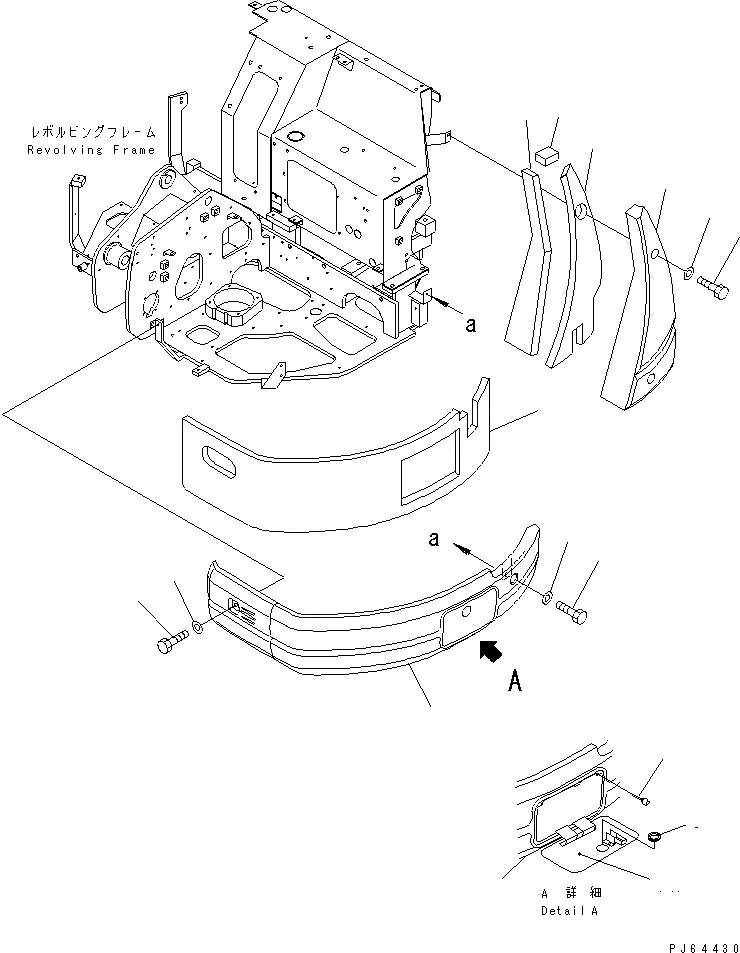 レボルビングフレーム
Revolving Frame

a

a

A

A 詳 細
Detail A

PJ64430