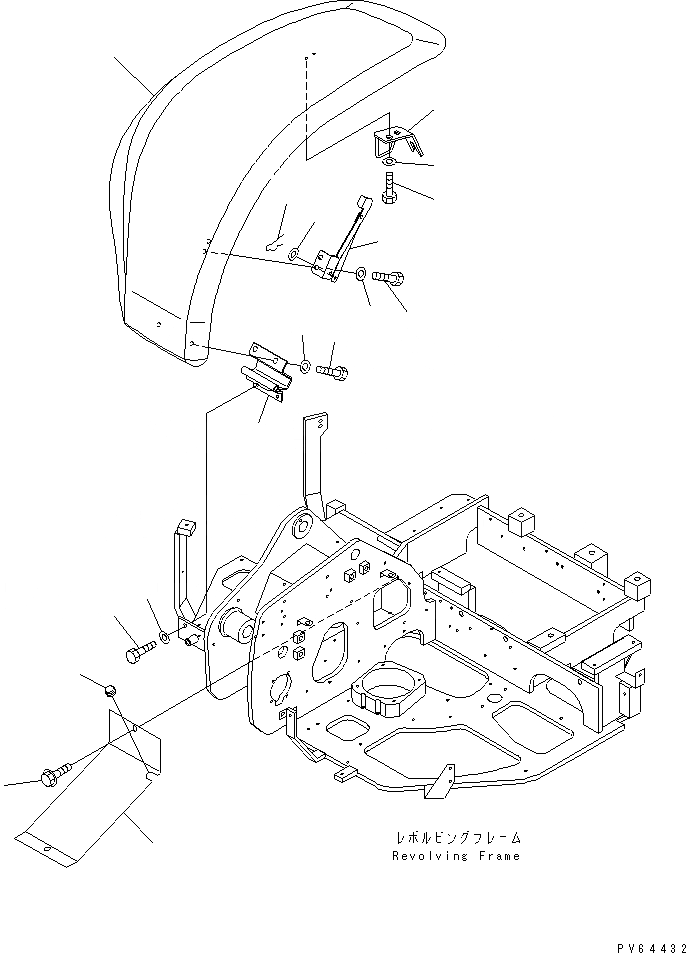 レボルビングフレーム
Revolving Frame

PV64432