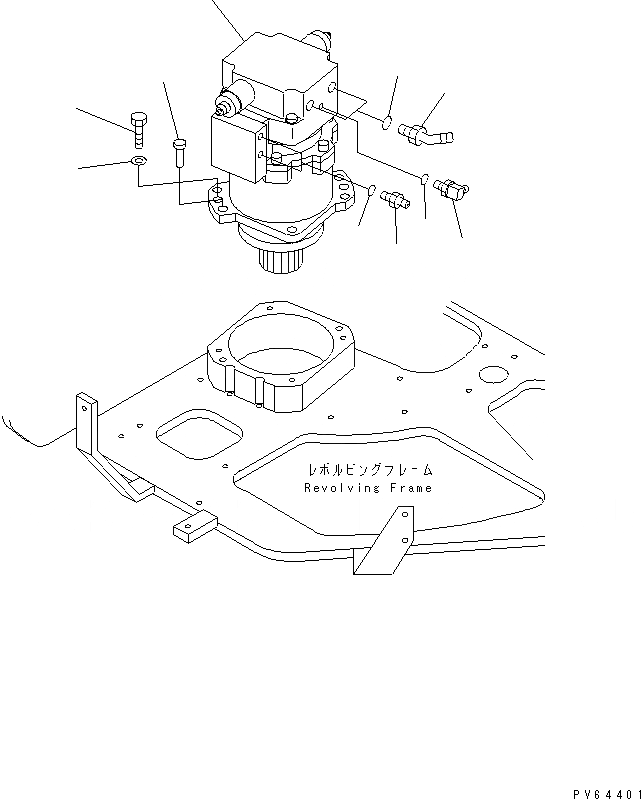 レボルビングフレーム
Revolving Frame

PV64401