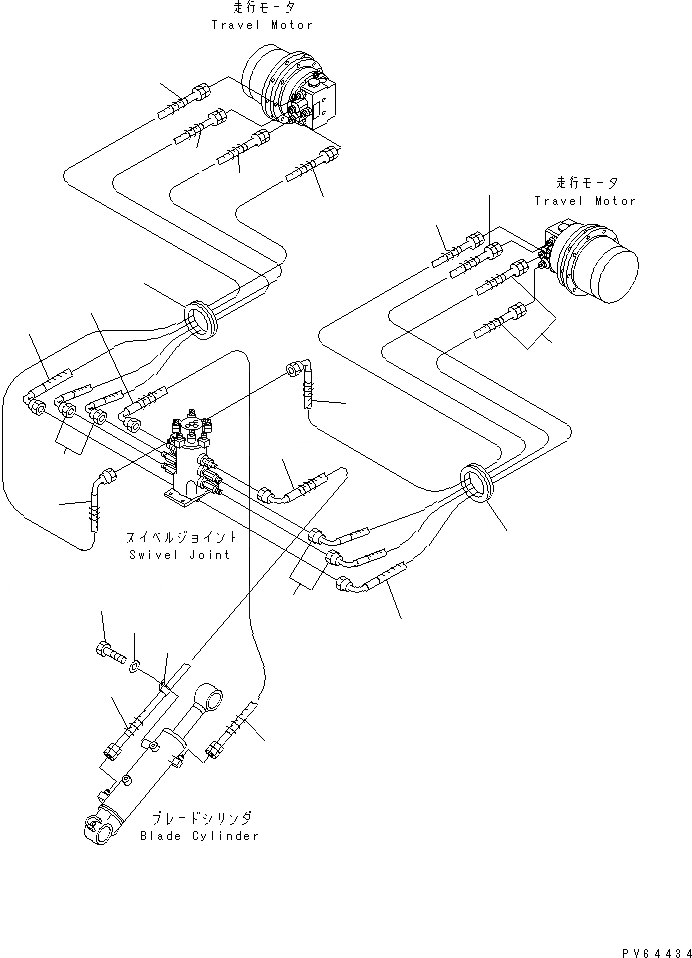 走行モータ
Travel Motor

走行モータ
Travel Motor

スイベルジョイント
Swivel Joint

ブレードシリンダ
Blade Cylinder

PV64434