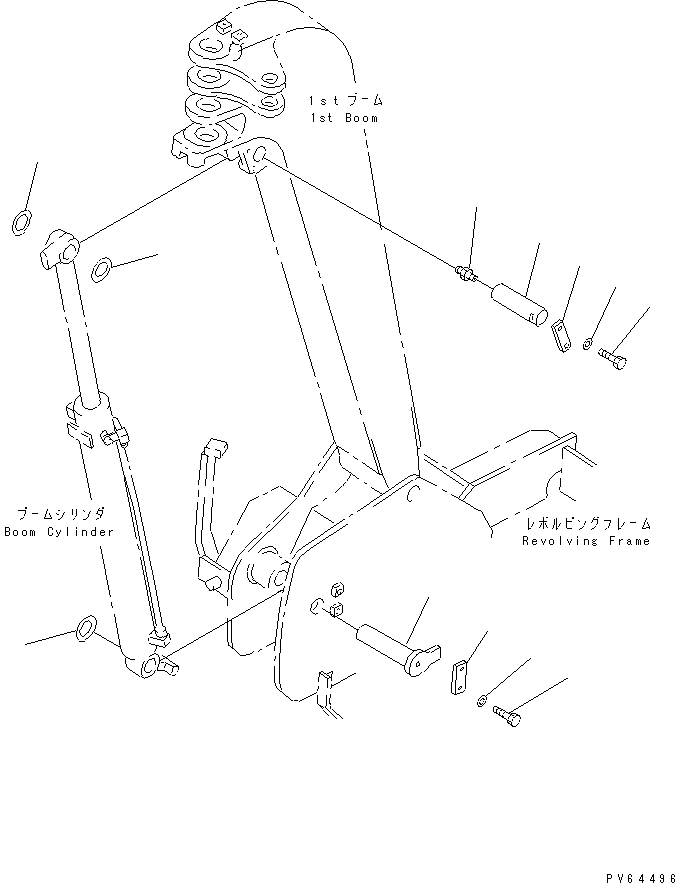 1stブーム
1st Boom

ブームシリンダ
Boom Cylinder

レボルビングフレーム
Revolving Frame

PV64496