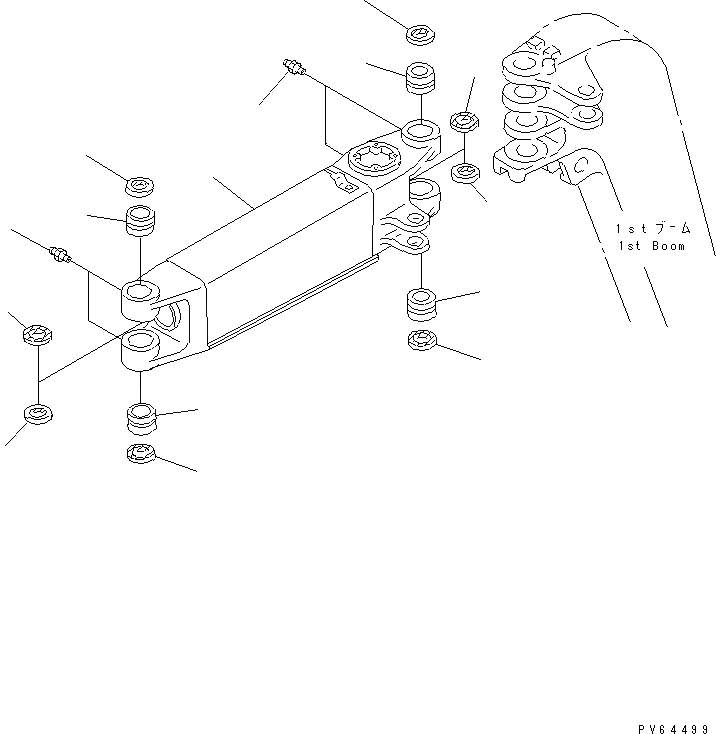 1stブーム
1st Boom

PV64499