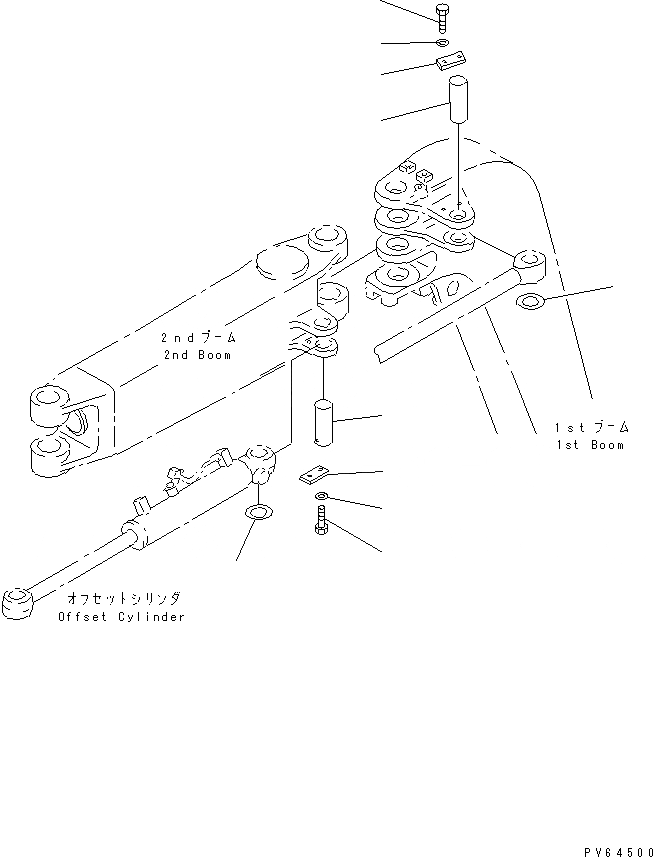 2ndブーム
2nd Boom

1stブーム
1st Boom

オフセットシリンダ
Offset Cylinder

PV64500