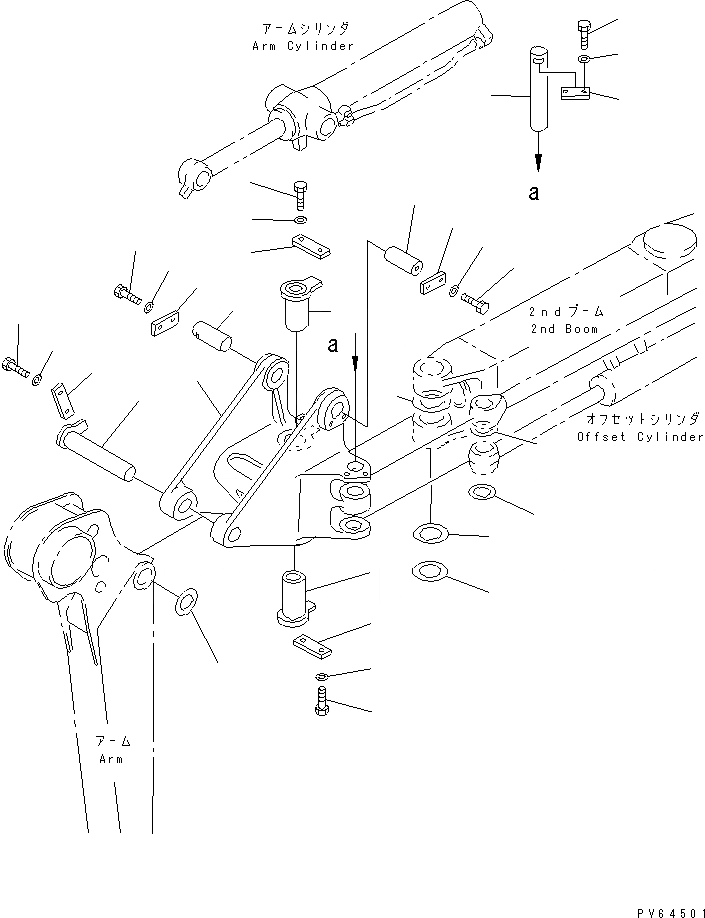 アームシリンダ
Arm Cylinder

a

a

2ndブーム
2nd Boom

オフセットシリンダ
Offset Cylinder

アーム
Arm

PV64501