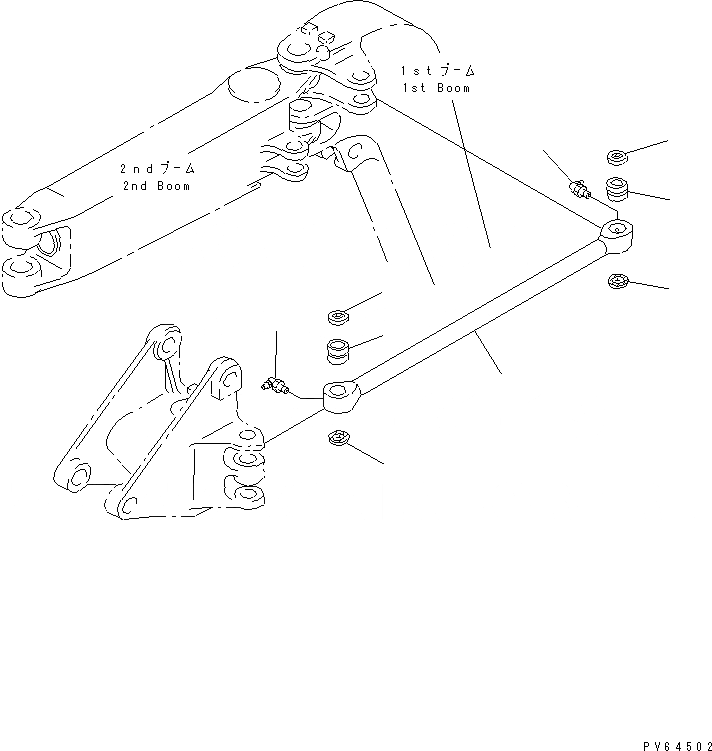 1stブーム
1st Boom

2ndブーム
2nd Boom

PV64502