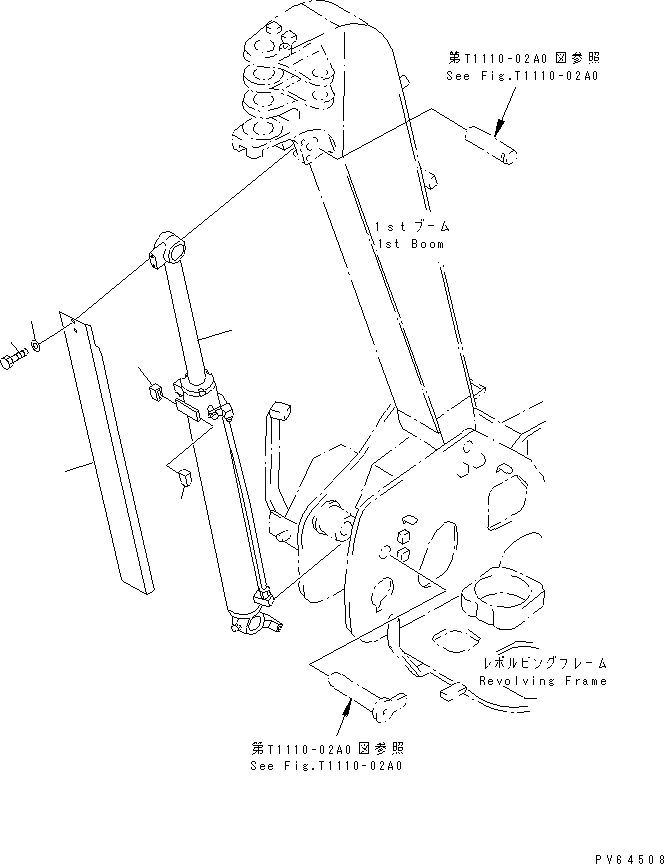 第T1110-02A0 図参照
See Fig.T1110-02A0

1stブーム
1st Boom

レボルビングフレーム
Revolving Frame

第T1110-02A0 図参照
See Fig.T1110-02A0

PV64508