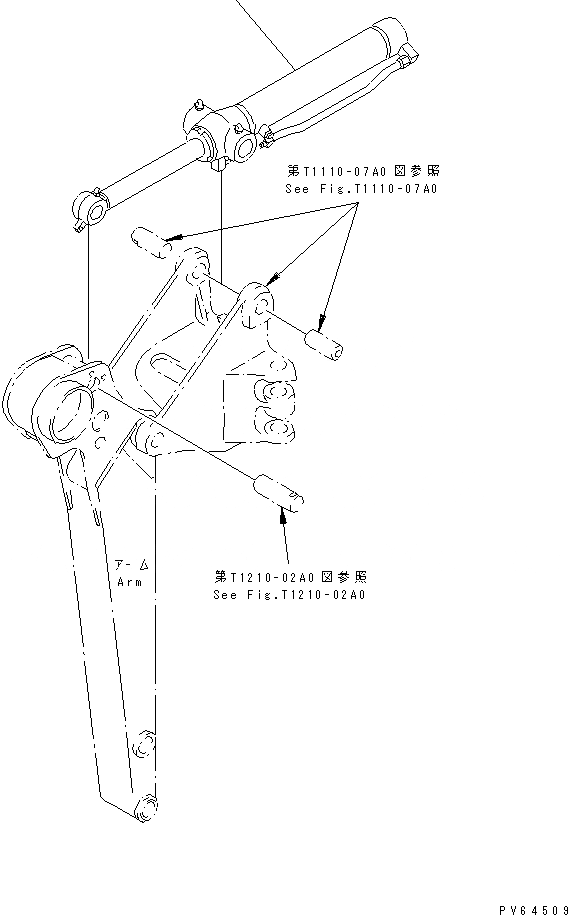 第T1110-07A0図参照
See Fig.T1110-07A0

アーム
Arm

第T1210-02A0図参照
See Fig.T1210-02A0

PV64509