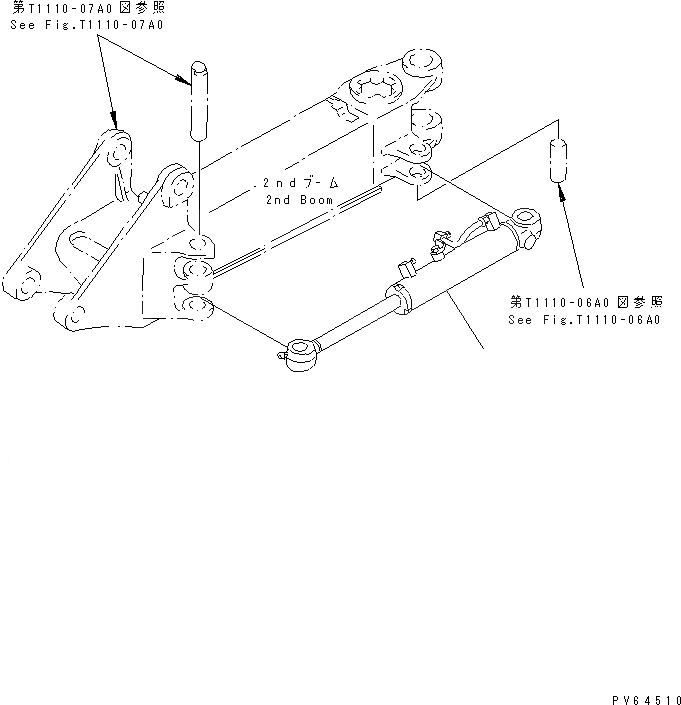 第T1110-07A0 図参照
See Fig.T1110-07A0

2ndブーム
2nd Boom

第T1110-06A0 図参照
See Fig.T1110-06A0

PV64510