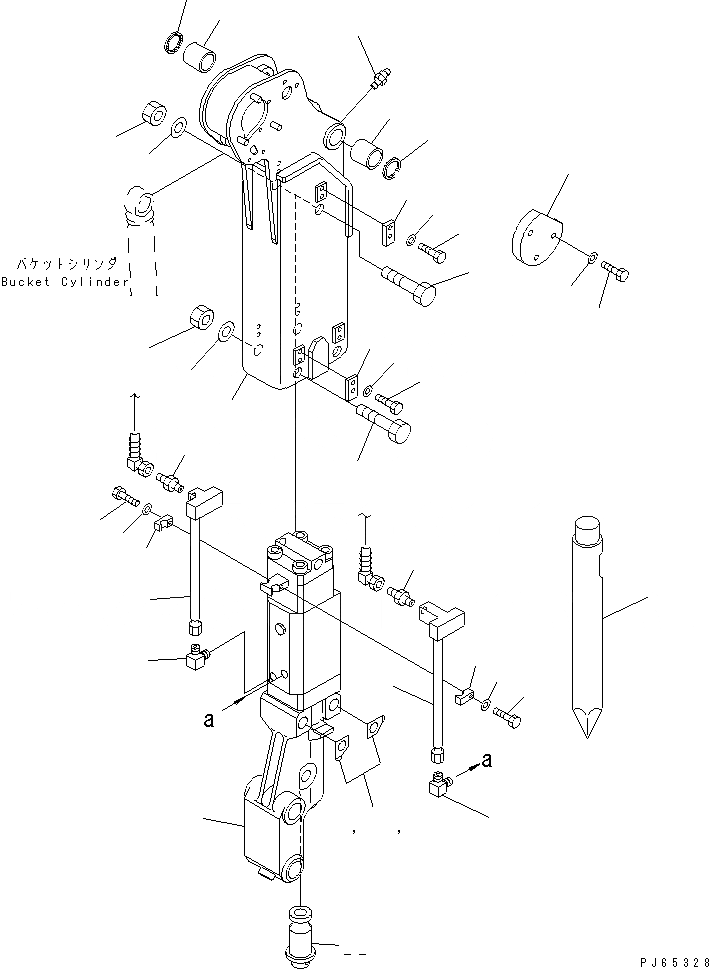 バケットシリンダ
Bucket Cylinder

a

a

PJ65328