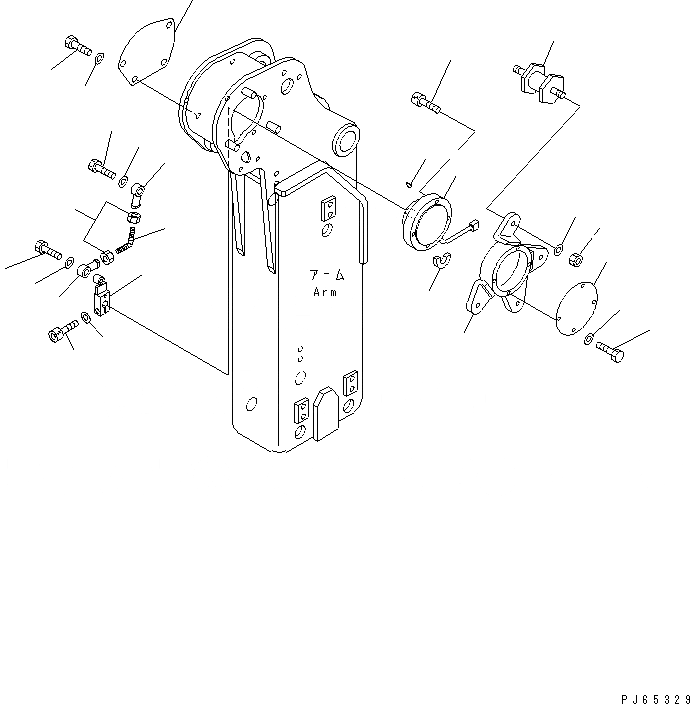 アーム
Arm

PJ65329