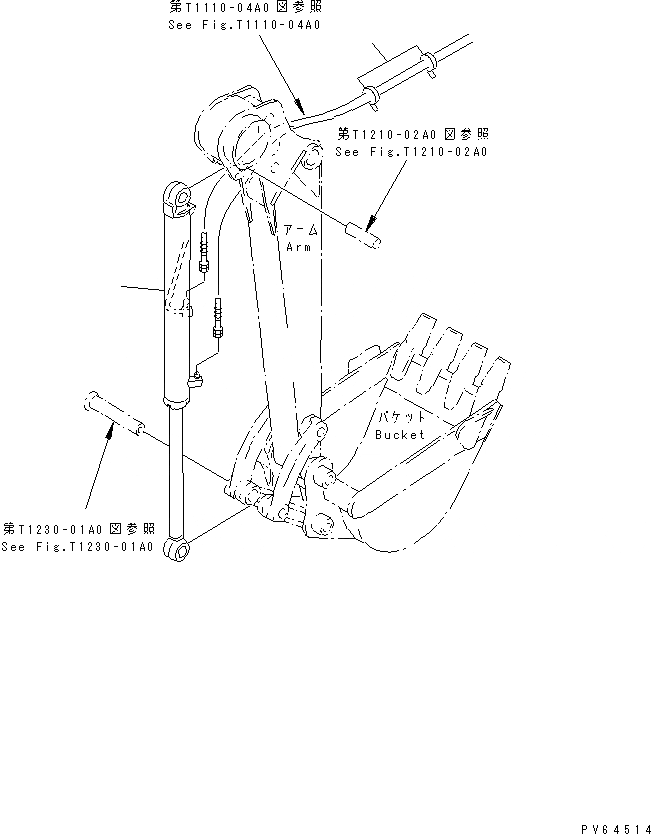 第T1110-04A0 図参照
See Fig.T1110-04A0

第T1210-02A0 図参照
See Fig.T1210-02A0

アーム
Arm

バケット
Bucket

第T1230-01A0 図参照
See Fig.T1230-01A0

PV64514