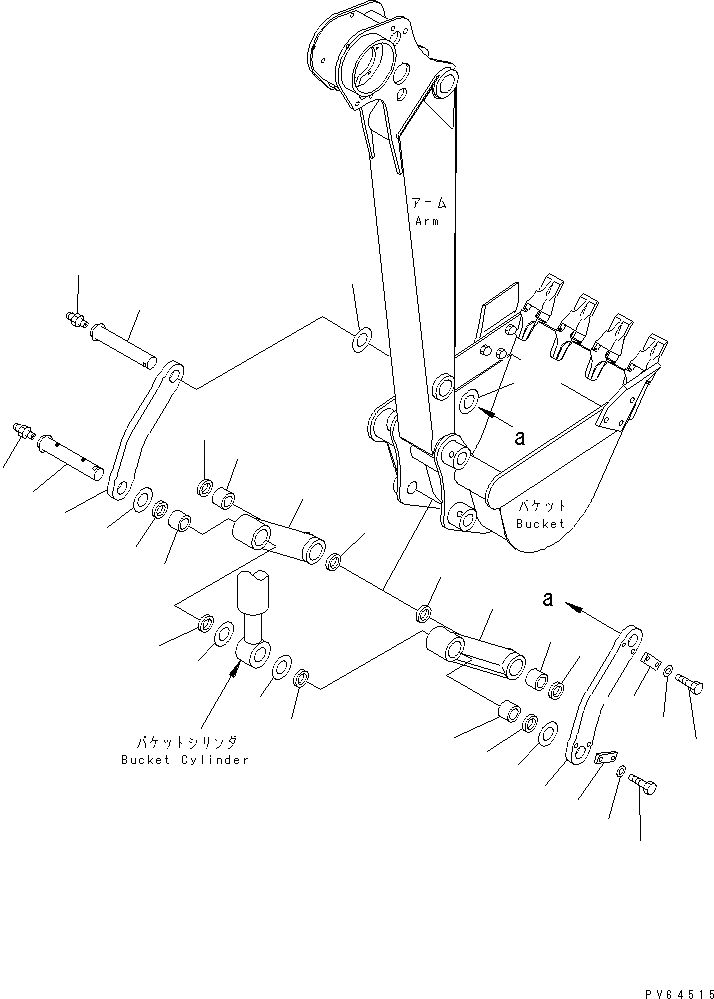 アーム
Arm

a

バケット
Bucket

a

バケットシリンダ
Bucket Cylinder

PV64515