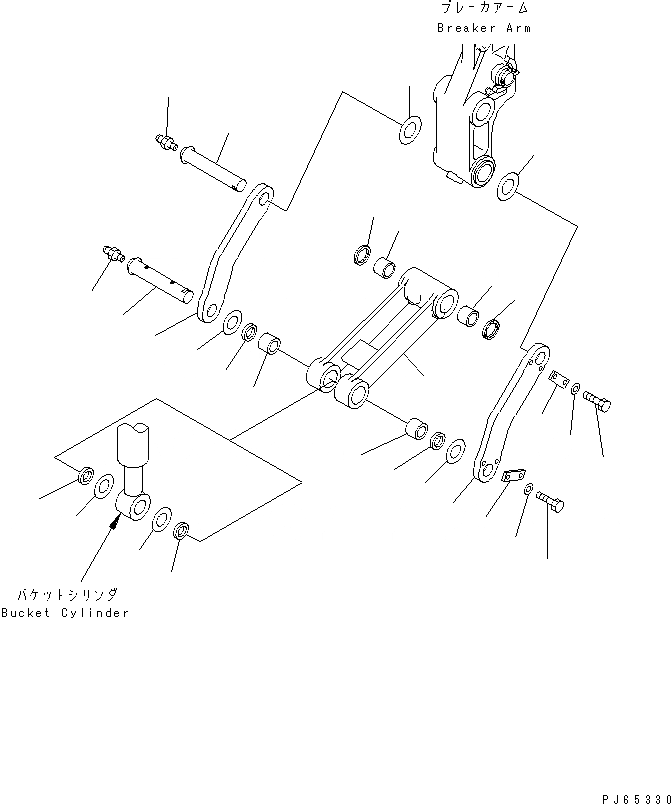 ブレーカアーム
Breaker Arm

バケットシリンダ
Bucket Cylinder

PJ65330