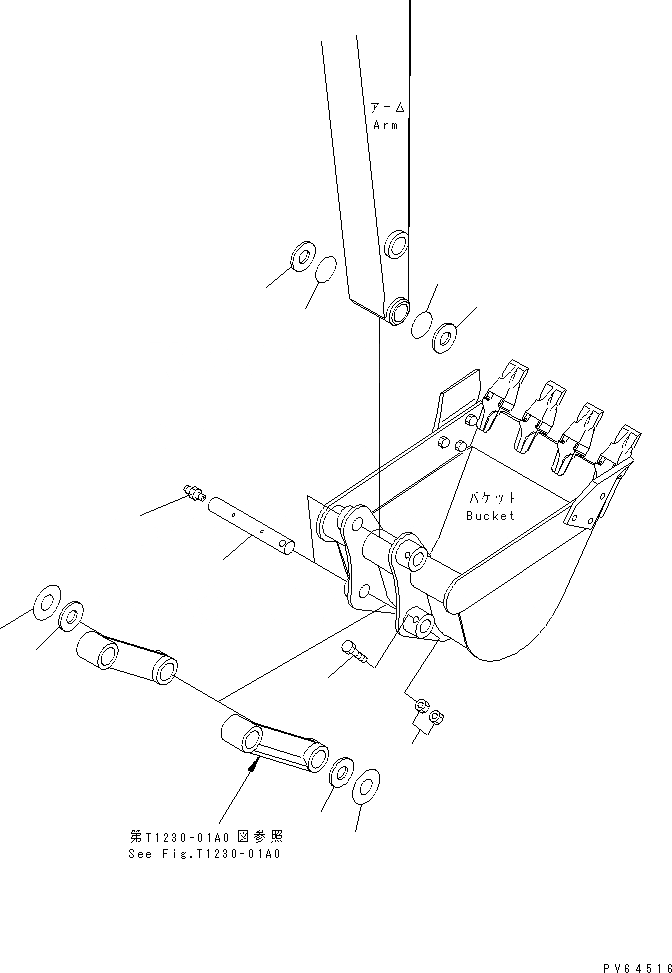 アーム
Arm

バケット
Bucket

第T1230-01A0 図参照
See Fig.T1230-01A0

PV64516