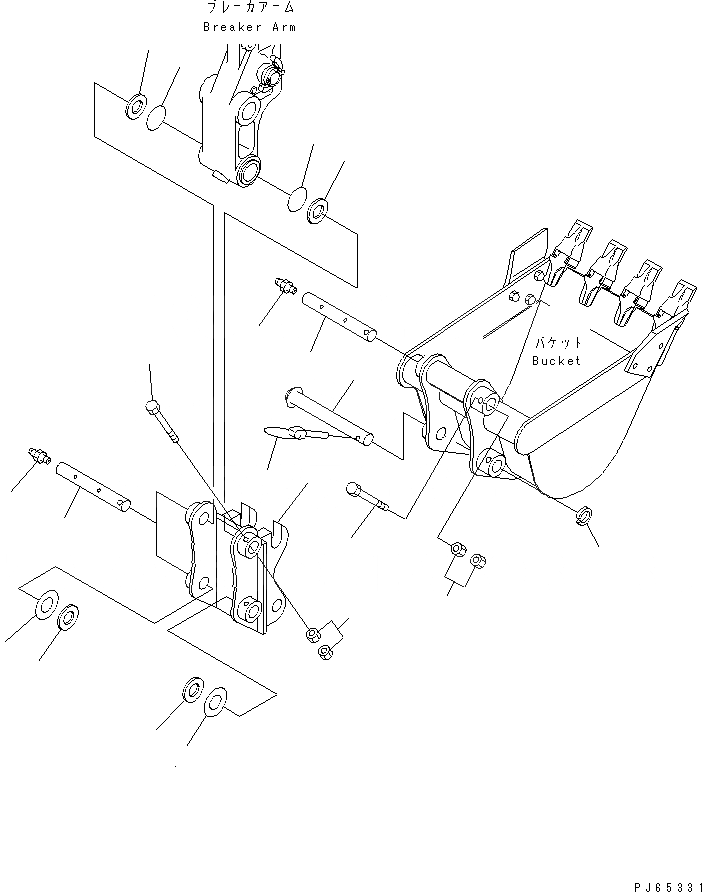 ブレーカアーム
Breaker Arm

バケット
Bucket

PJ65331