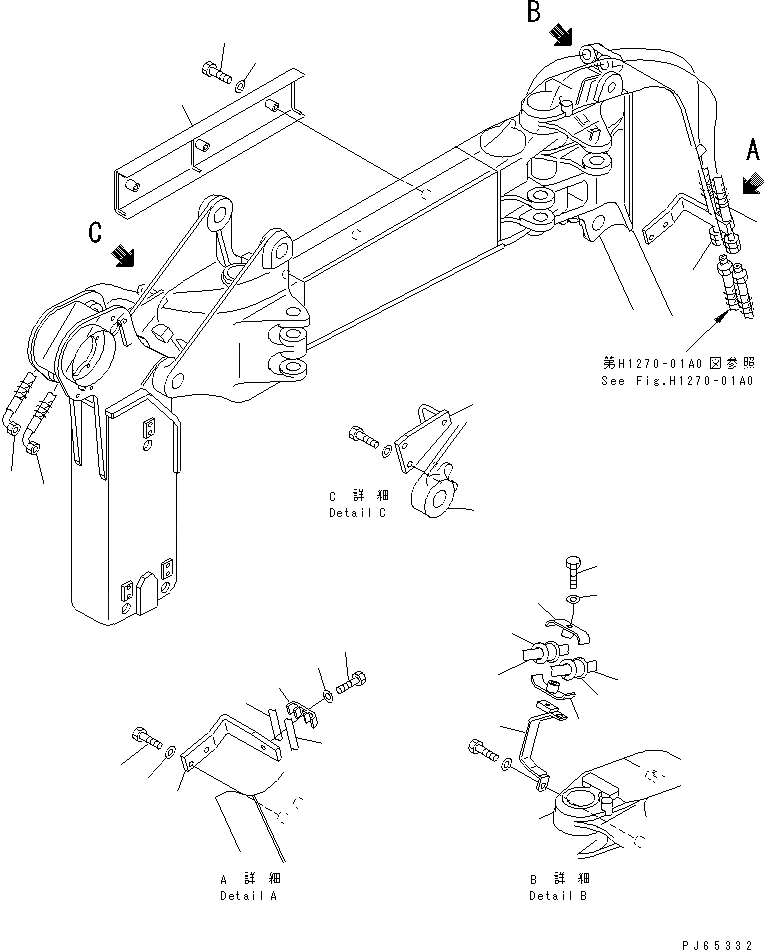 B

A

C

第H1270-01A0図参照
See Fig.H1270-01A0

C 詳 細
Detail C

A 詳 細
Detail A

B 詳 細
Detail B

PJ65332