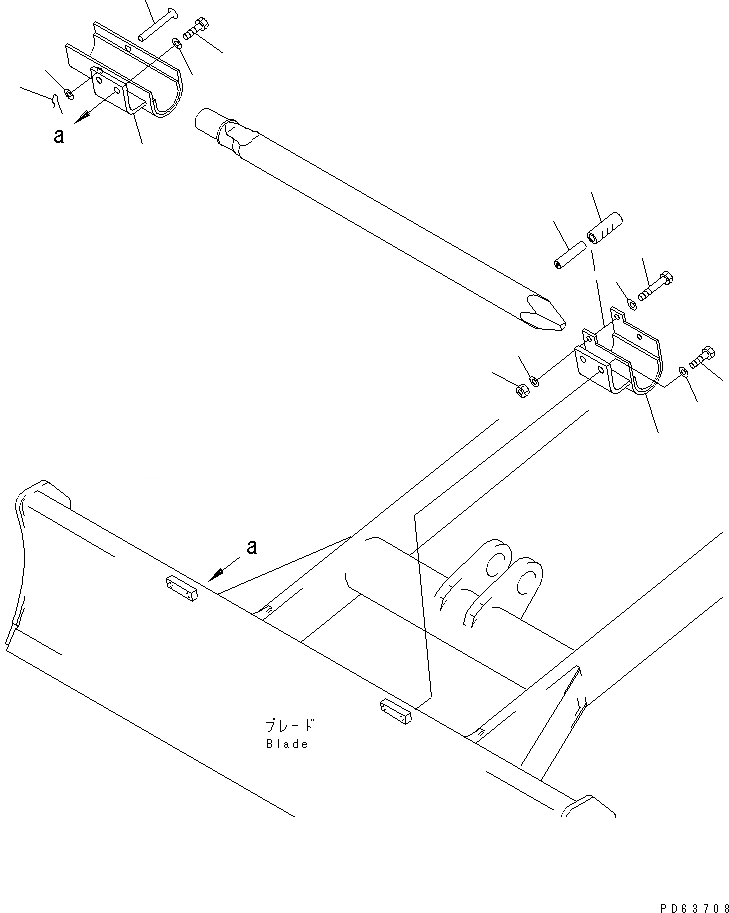 a

a

ブレード
Blade

PD63708