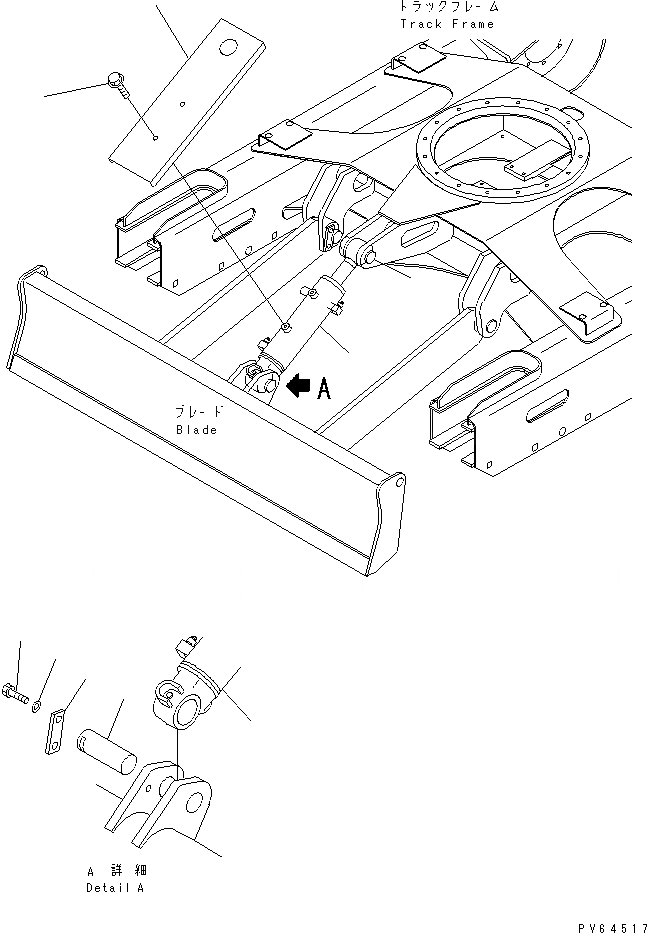 トラックフレーム
Track Frame

A

ブレード
Blade

A 詳細
Detail A

PV64517