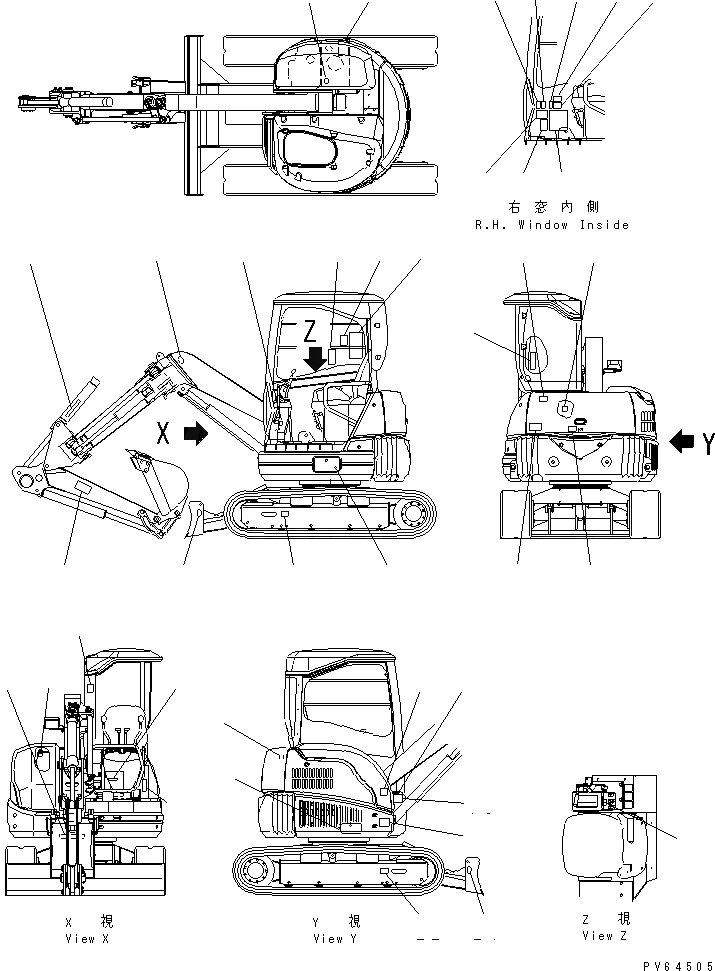 右窓内側
R.H. Window Inside

Z
X
Y

X 視
View X

Y 視
View Y

Z 視
View Z

PV64505