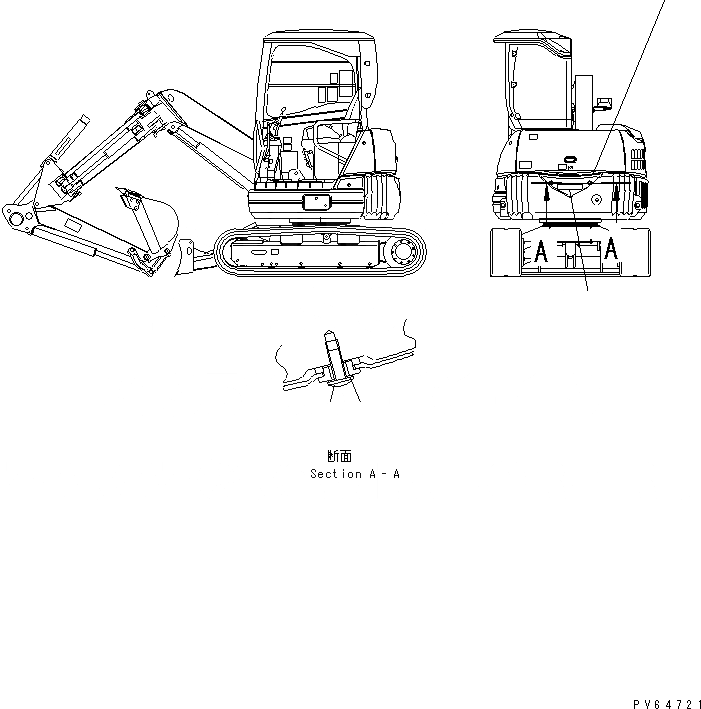 A A

断面
Section A - A

PV64721