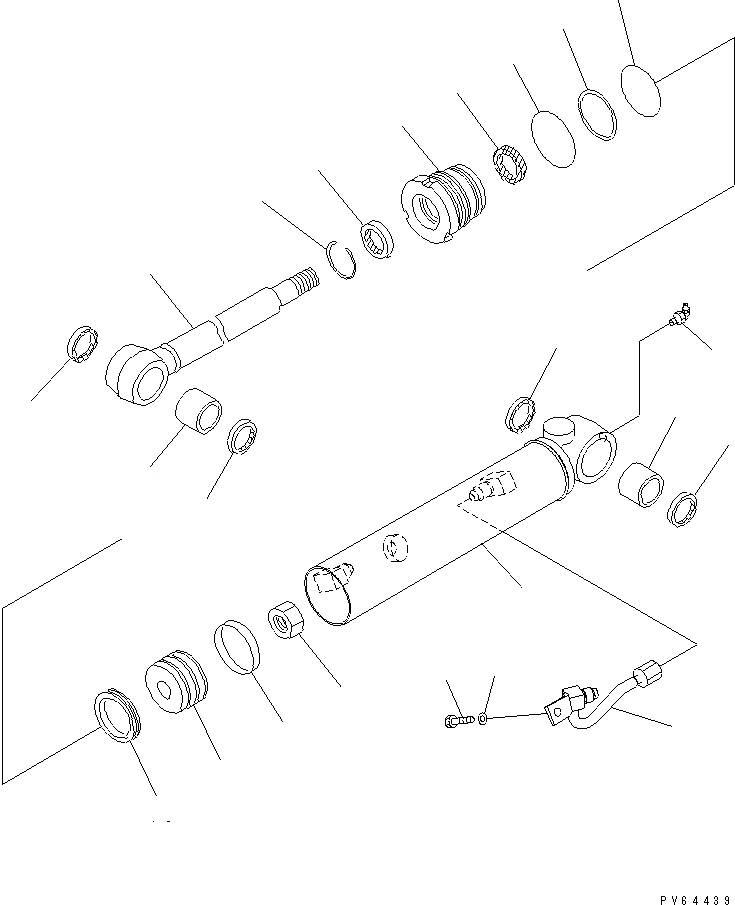 PV64439