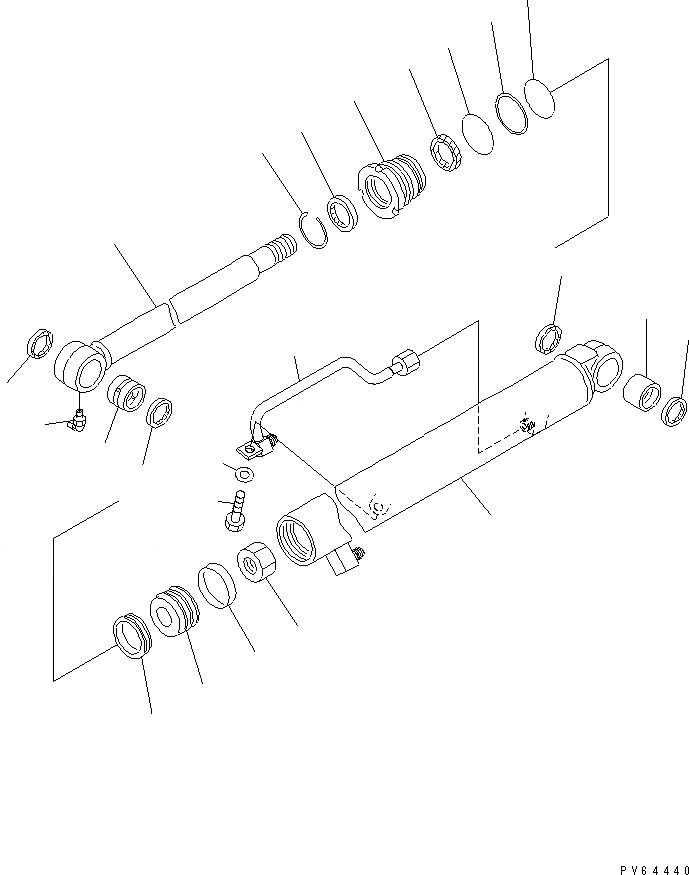 PV64440